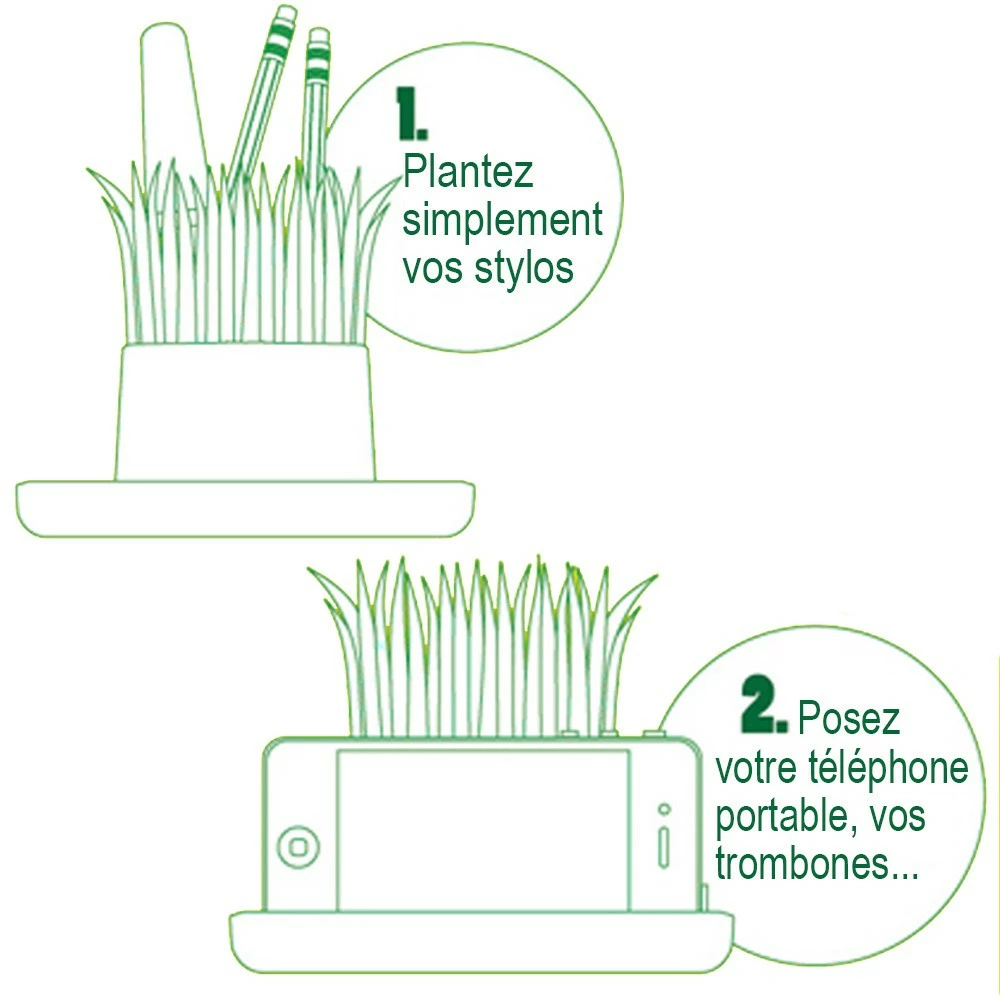 1.
Plantez simplement vos stylos

2. Posez votre téléphone portable, vos trombones...